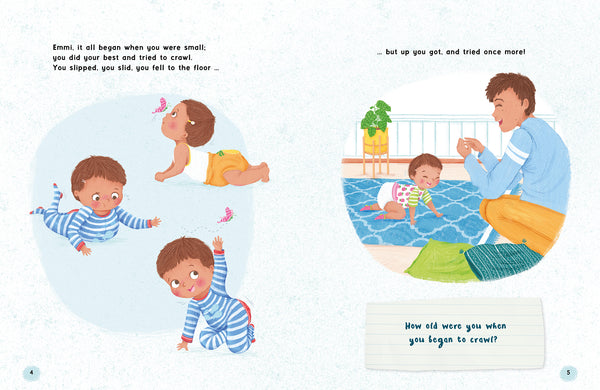 Emmi, it all began when you were small;
you did your best and tried to crawl.
You slipped, you slid, you fell to the floor ...

4

... but up you got, and tried once more!

How old were you when
you began to crawl?

5